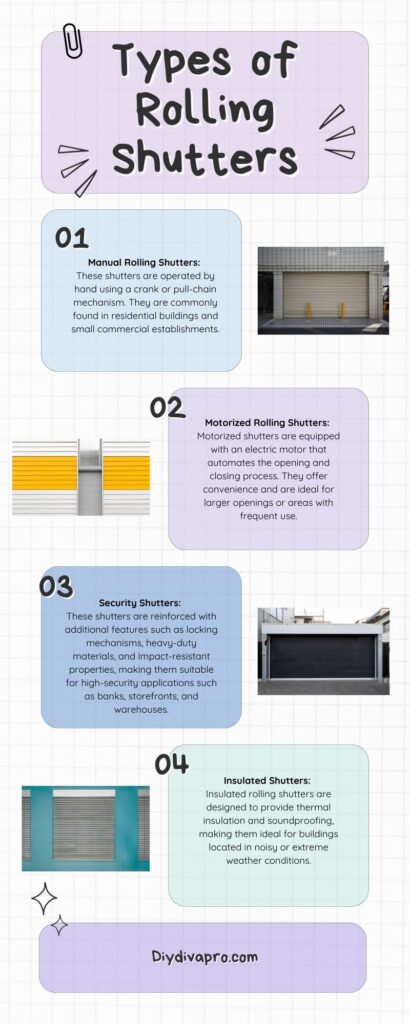 Types of Rolling Shutters

01

Manual Rolling Shutters:
These shutters are operated by hand using a crank or pull-chain mechanism. They are commonly found in residential buildings and small commercial establishments.

02

Motorized Rolling Shutters:
Motorized shutters are equipped with an electric motor that automates the opening and closing process. They offer convenience and are ideal for larger openings or areas with frequent use.

03

Security Shutters:
These shutters are reinforced with additional features such as locking mechanisms, heavy-duty materials, and impact-resistant properties, making them suitable for high-security applications such as banks, storefronts, and warehouses.

04

Insulated Shutters:
Insulated rolling shutters are designed to provide thermal insulation and soundproofing, making them ideal for buildings located in noisy or extreme weather conditions.

Diydivapro.com